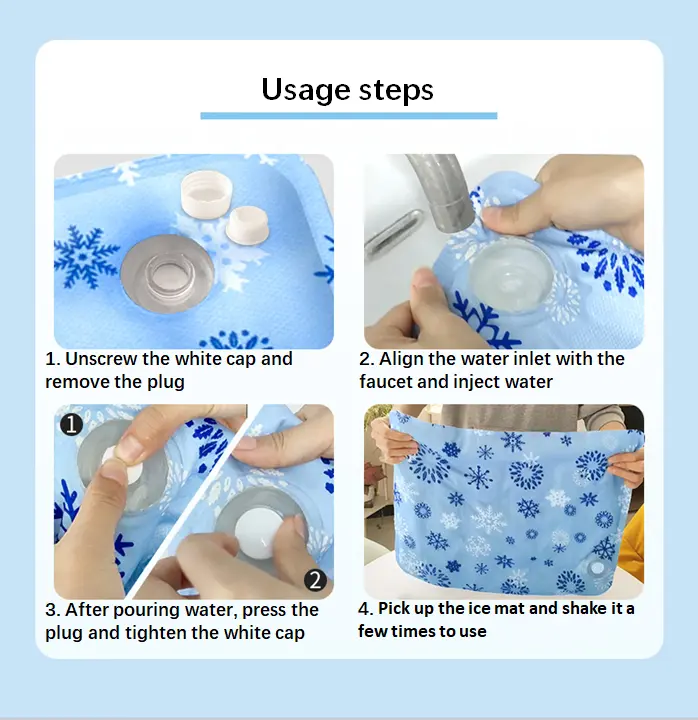 Usage steps

1. Unscrew the white cap and remove the plug

2. Align the water inlet with the faucet and inject water

1

2

3. After pouring water, press the plug and tighten the white cap

4. Pick up the ice mat and shake it a few times to use