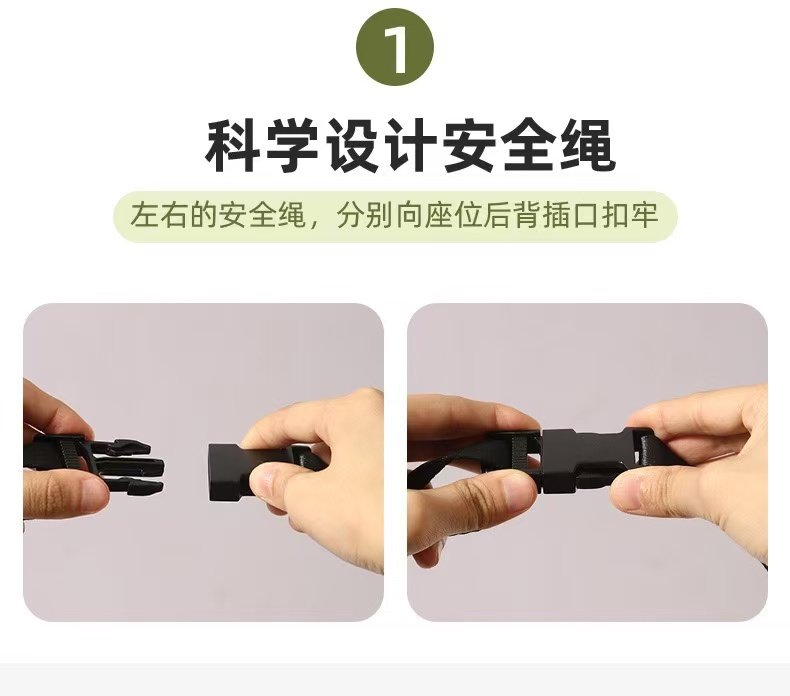 1

科学设计安全绳

左右的安全绳，分别向座位后背插口扣牢